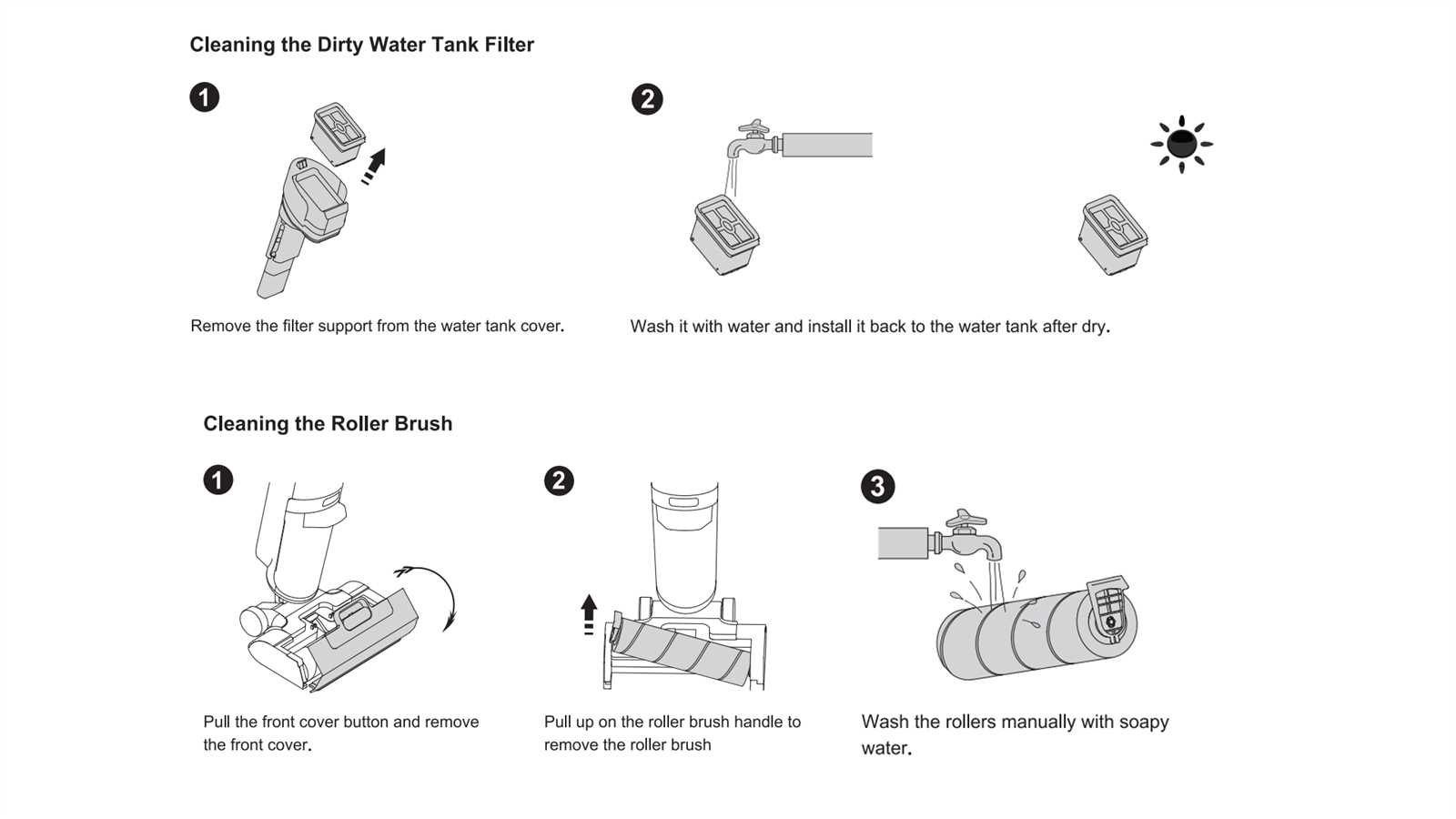 Cleaning the Dirty Water Tank Filter

1

Remove the filter support from the water tank cover.

2

Wash it with water and install it back to the water tank after dry.

Cleaning the Roller Brush

1

Pull the front cover button and remove the front cover.

2

Pull up on the roller brush handle to remove the roller brush

3

Wash the rollers manually with soapy water.