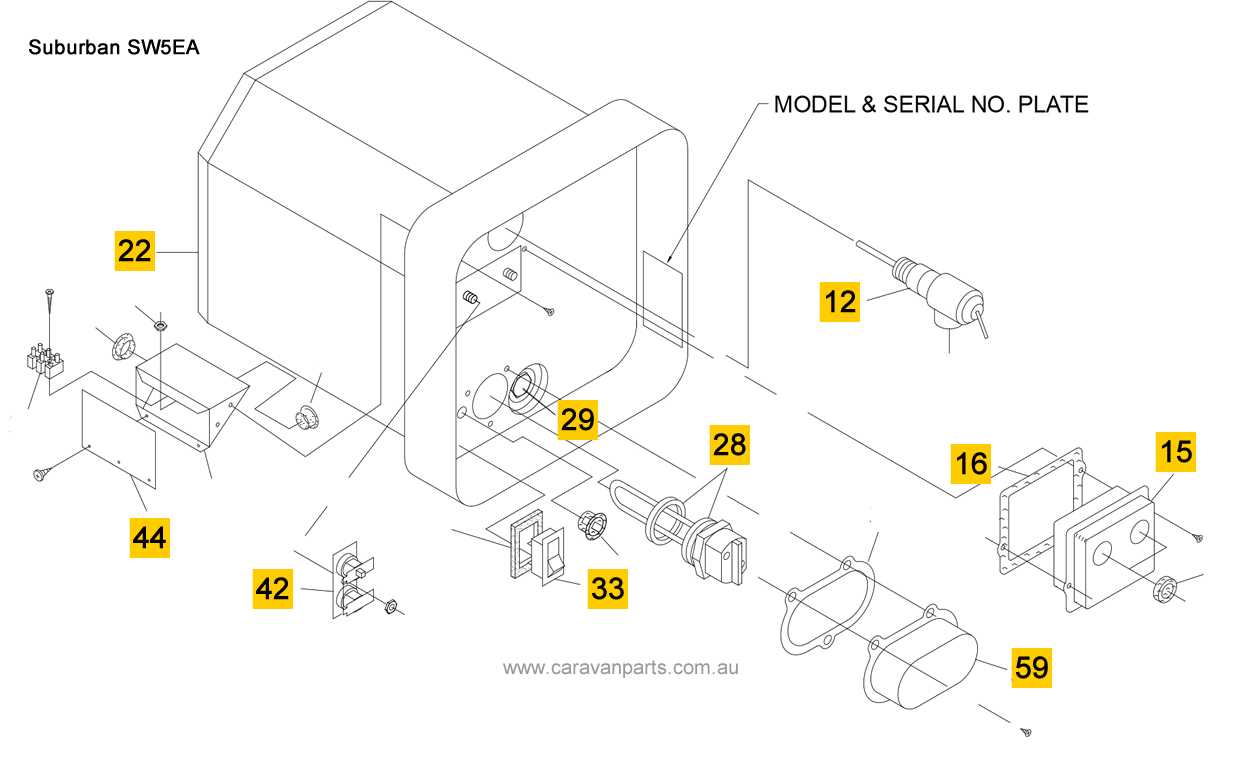 Suburban SW5EA

MODEL & SERIAL NO. PLATE

22

12

29

28

16

15

44

42

33

59

www.caravanparts.com.au